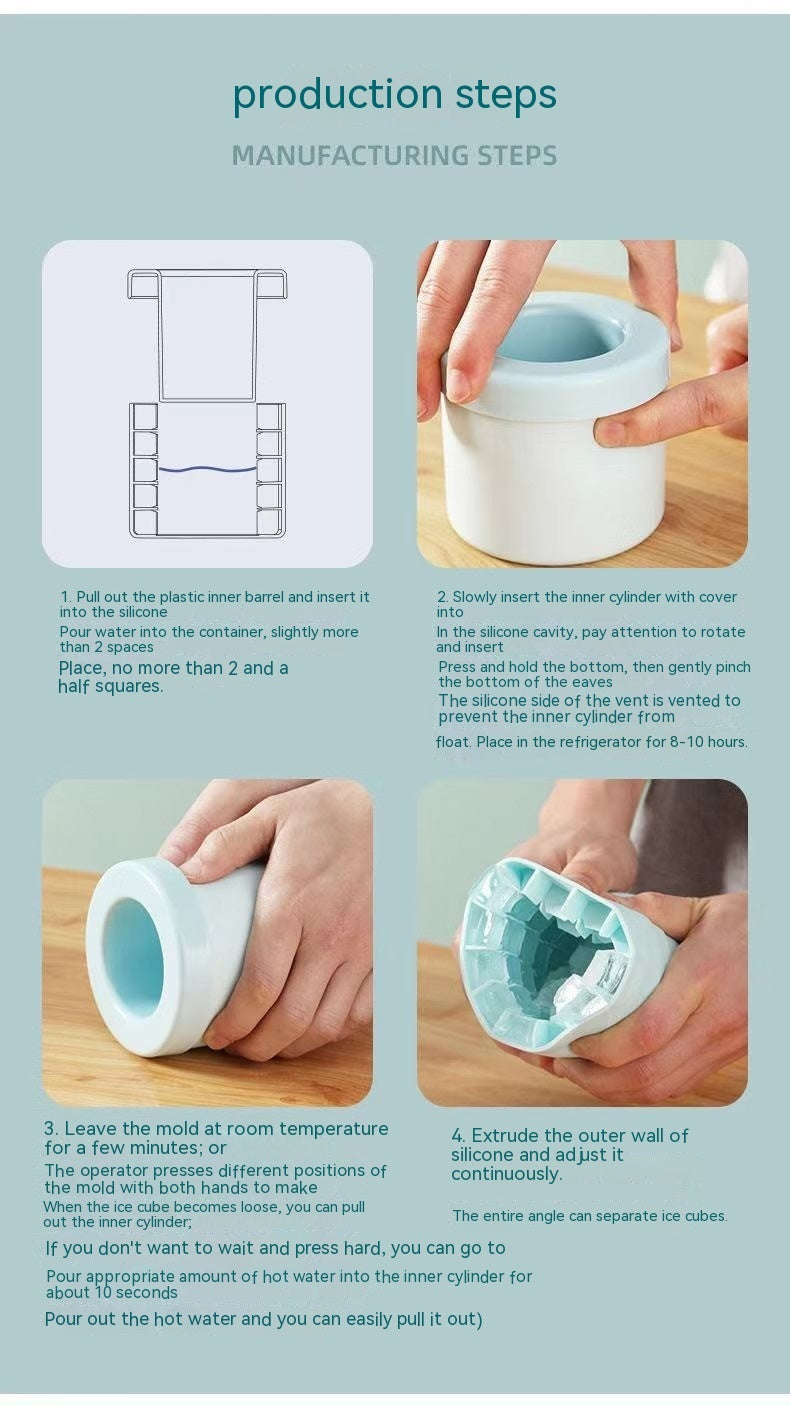 production steps

MANUFACTURING STEPS

1. Pull out the plastic inner barrel and insert it into the silicone
Pour water into the container, slightly more than 2 spaces
Place, no more than 2 and a half squares.

2. Slowly insert the inner cylinder with cover into
In the silicone cavity, pay attention to rotate and insert
Press and hold the bottom, then gently pinch the bottom of the eaves
The silicone side of the vent is vented to prevent the inner cylinder from
float. Place in the refrigerator for 8-10 hours.

3. Leave the mold at room temperature for a few minutes; or
The operator presses different positions of the mold with both hands to make
When the ice cube becomes loose, you can pull out the inner cylinder;
If you don't want to wait and press hard, you can go to
Pour appropriate amount of hot water into the inner cylinder for about 10 seconds
Pour out the hot water and you can easily pull it out)

4. Extrude the outer wall of silicone and adjust it continuously.
The entire angle can separate ice cubes.