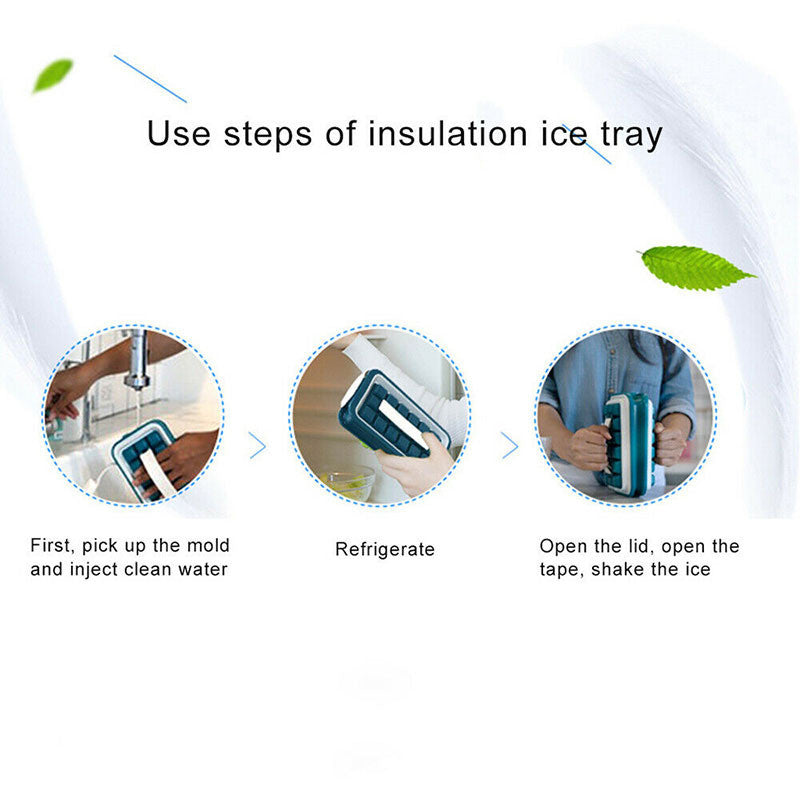 Use steps of insulation ice tray

First, pick up the mold and inject clean water

Refrigerate

Open the lid, open the tape, shake the ice