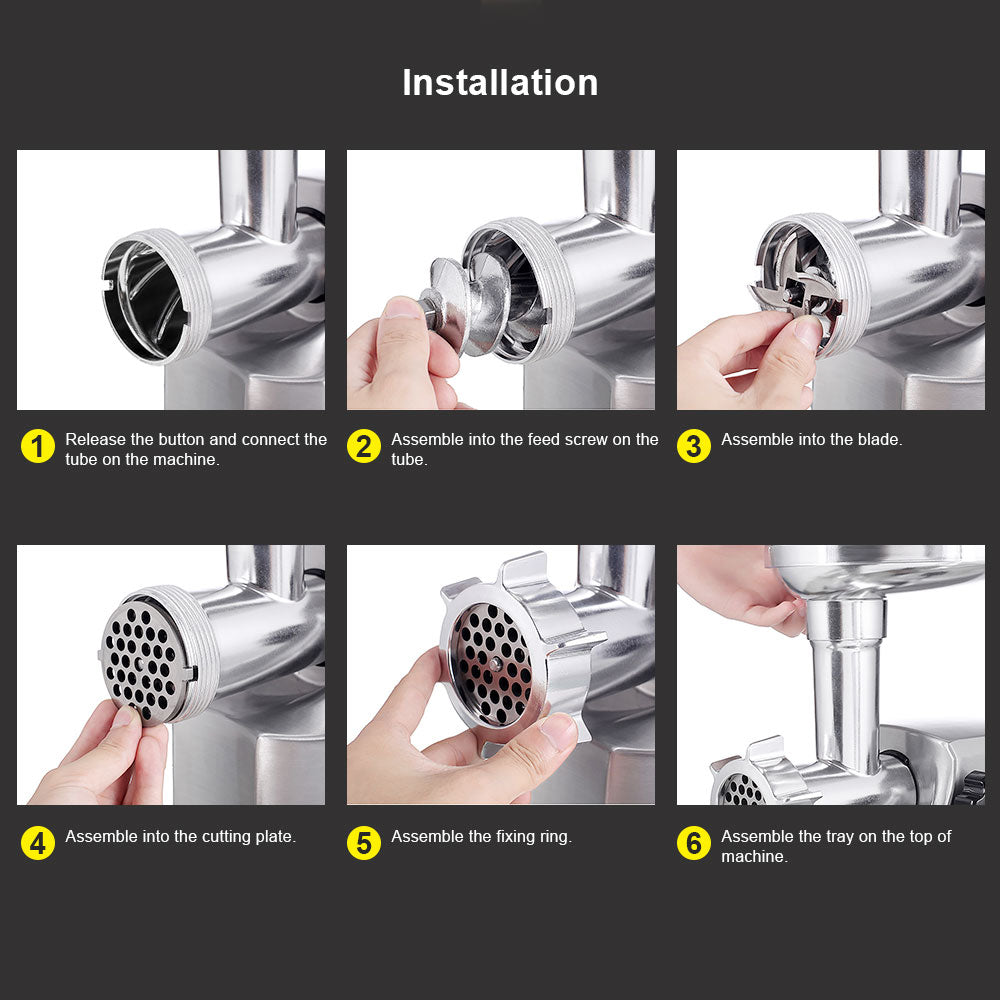 Installation

1 Release the button and connect the tube on the machine.

2 Assemble into the feed screw on the tube.

3 Assemble into the blade.

4 Assemble into the cutting plate.

5 Assemble the fixing ring.

6 Assemble the tray on the top of machine.