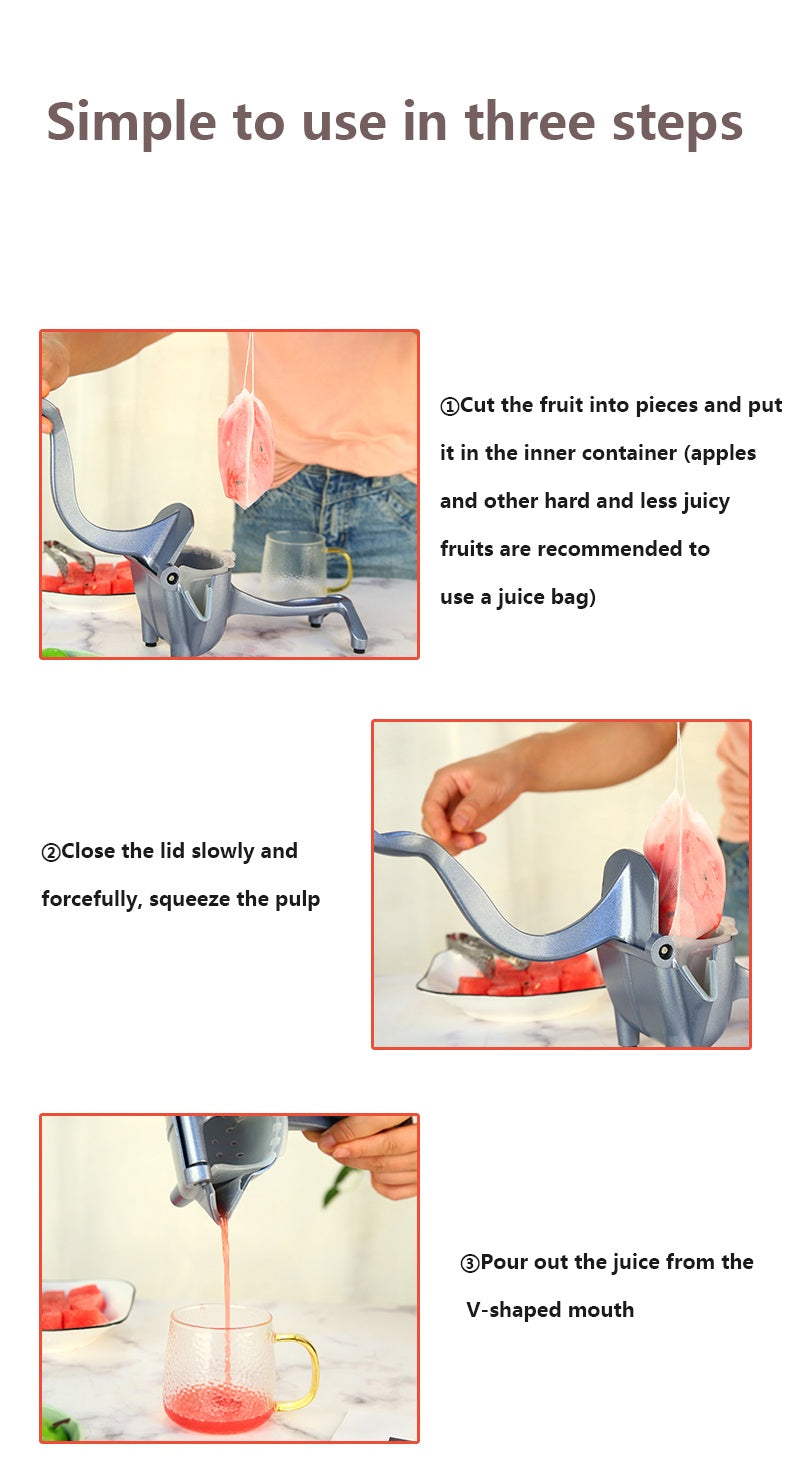 Simple to use in three steps

①Cut the fruit into pieces and put it in the inner container (apples and other hard and less juicy fruits are recommended to use a juice bag)

②Close the lid slowly and forcefully, squeeze the pulp

③Pour out the juice from the V-shaped mouth