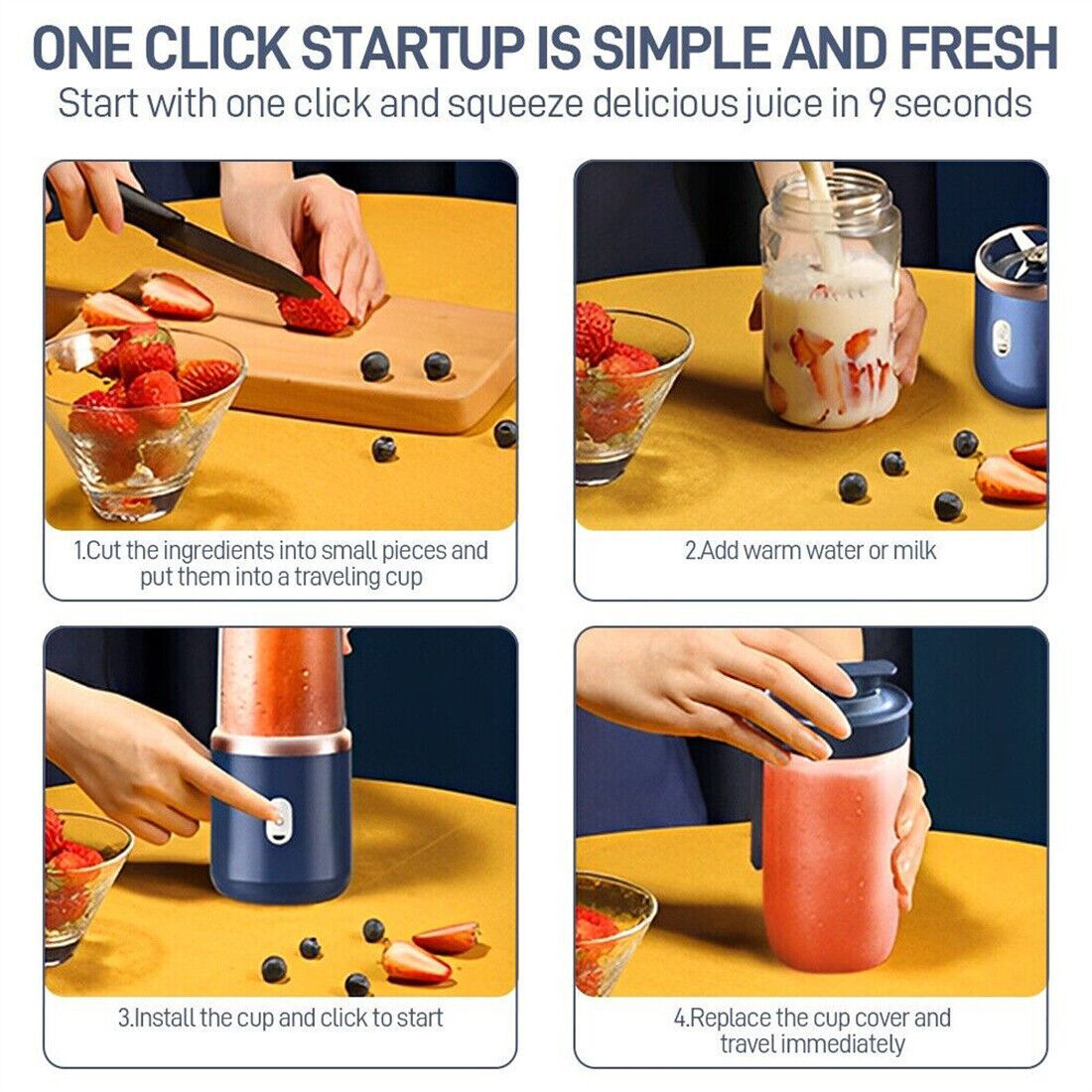 ONE CLICK STARTUP IS SIMPLE AND FRESH
Start with one click and squeeze delicious juice in 9 seconds

1.Cut the ingredients into small pieces and put them into a traveling cup

2.Add warm water or milk

3.Install the cup and click to start

4.Replace the cup cover and travel immediately