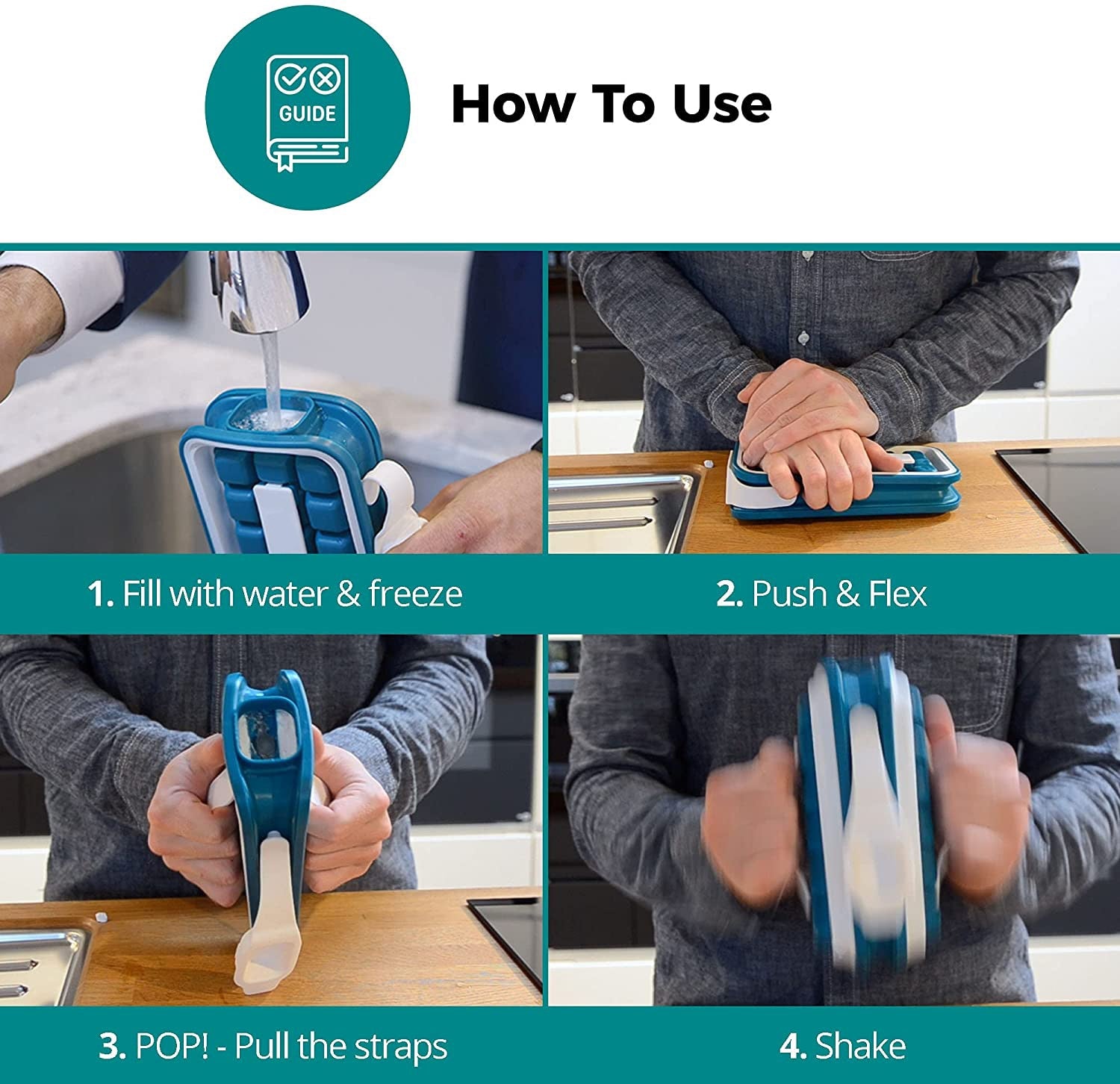 GUIDE

How To Use

1. Fill with water & freeze

2. Push & Flex

3. POP! - Pull the straps

4. Shake