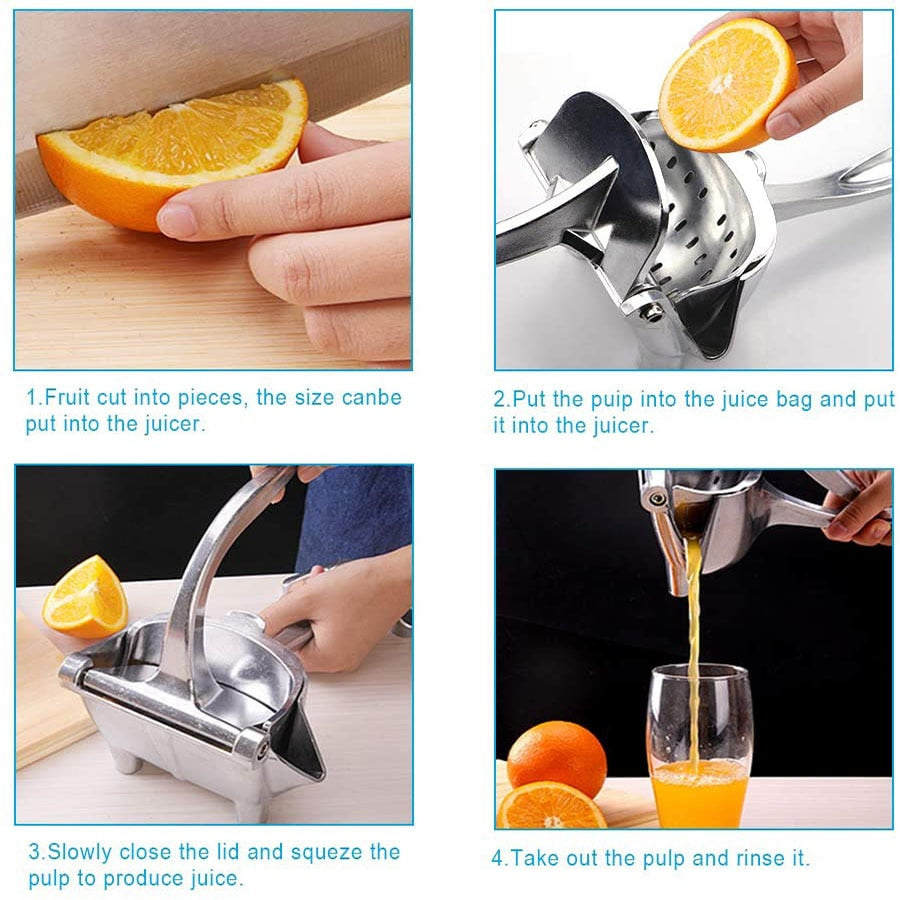 1.Fruit cut into pieces, the size canbe put into the juicer.

2.Put the puip into the juice bag and put it into the juicer.

3.Slowly close the lid and squeze the pulp to produce juice.

4.Take out the pulp and rinse it.