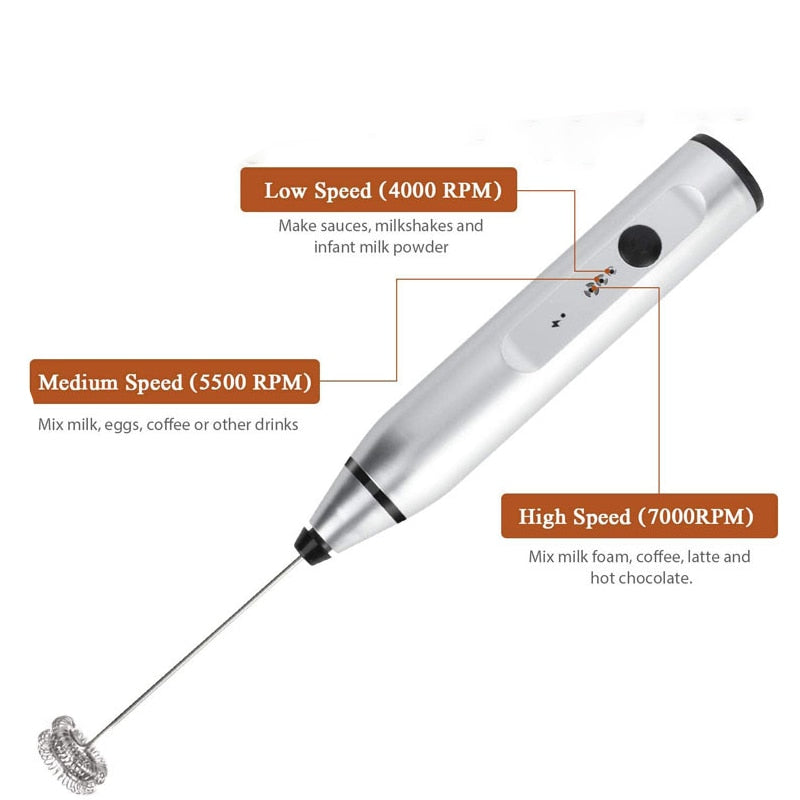 Low Speed (4000 RPM)

Make sauces, milkshakes and infant milk powder

Medium Speed (5500 RPM)

Mix milk, eggs, coffee or other drinks

High Speed (7000RPM)

Mix milk foam, coffee, latte and hot chocolate.