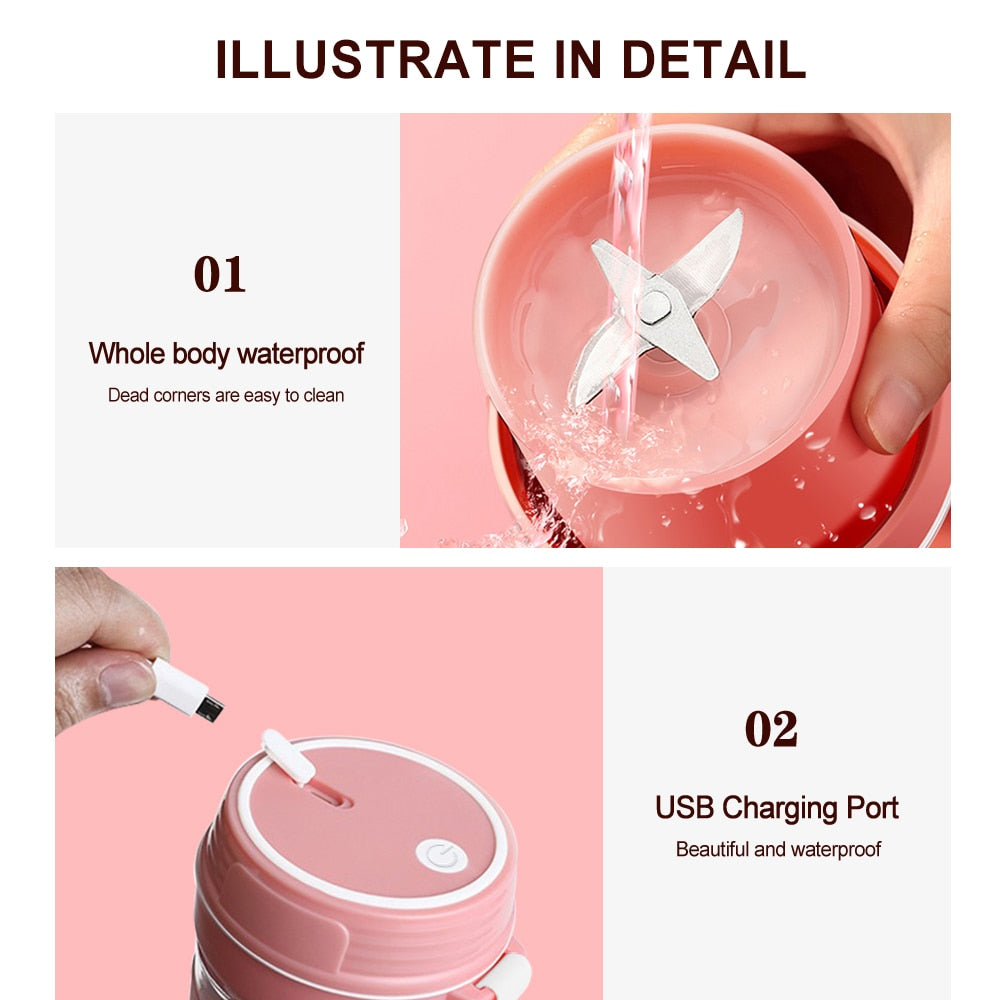 ILLUSTRATE IN DETAIL

01

Whole body waterproof

Dead corners are easy to clean

02

USB Charging Port

Beautiful and waterproof