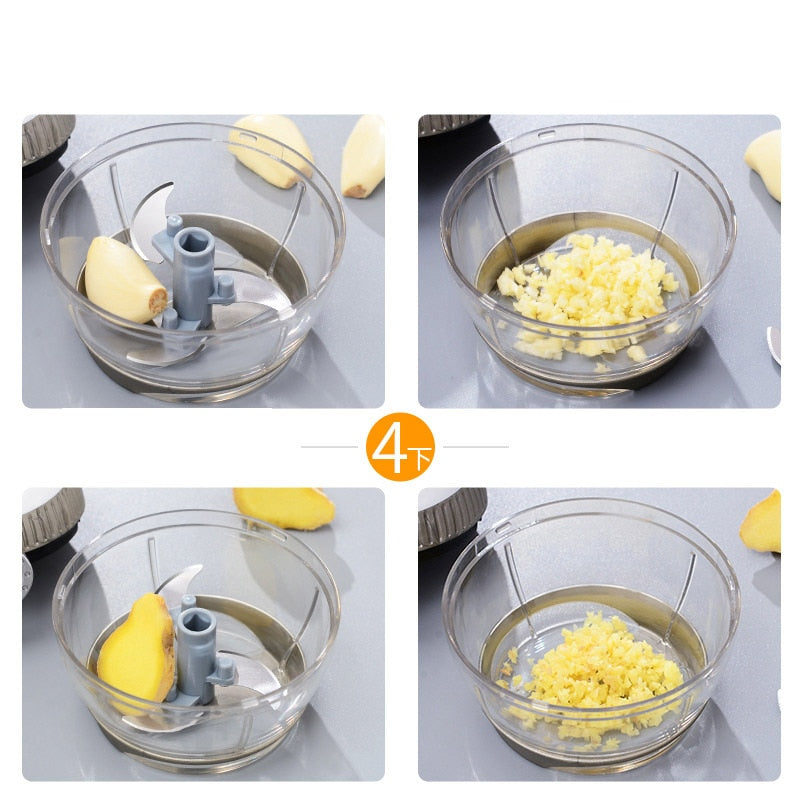 4下