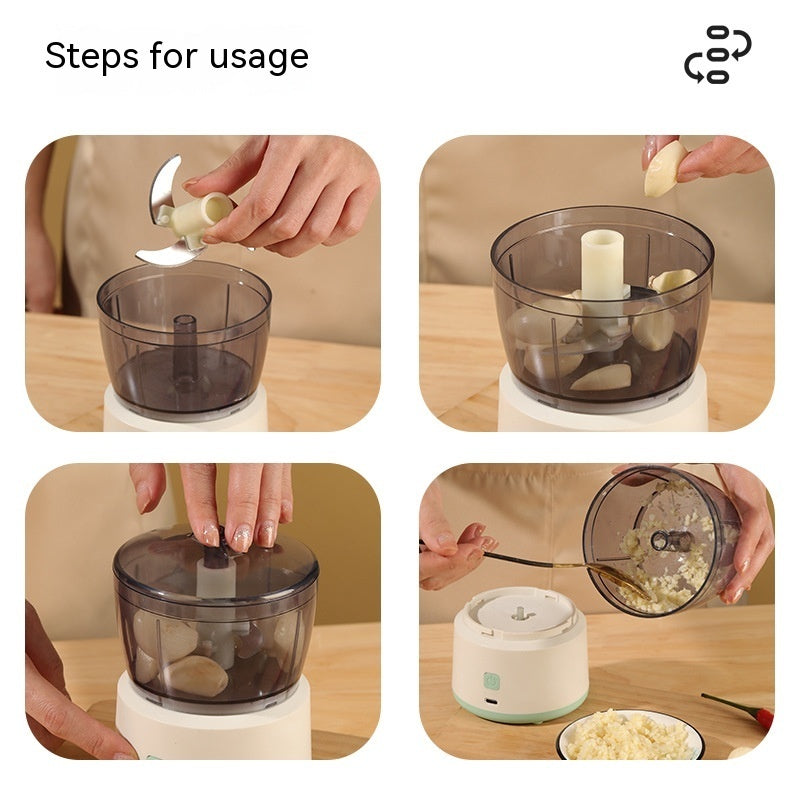 Steps for usage