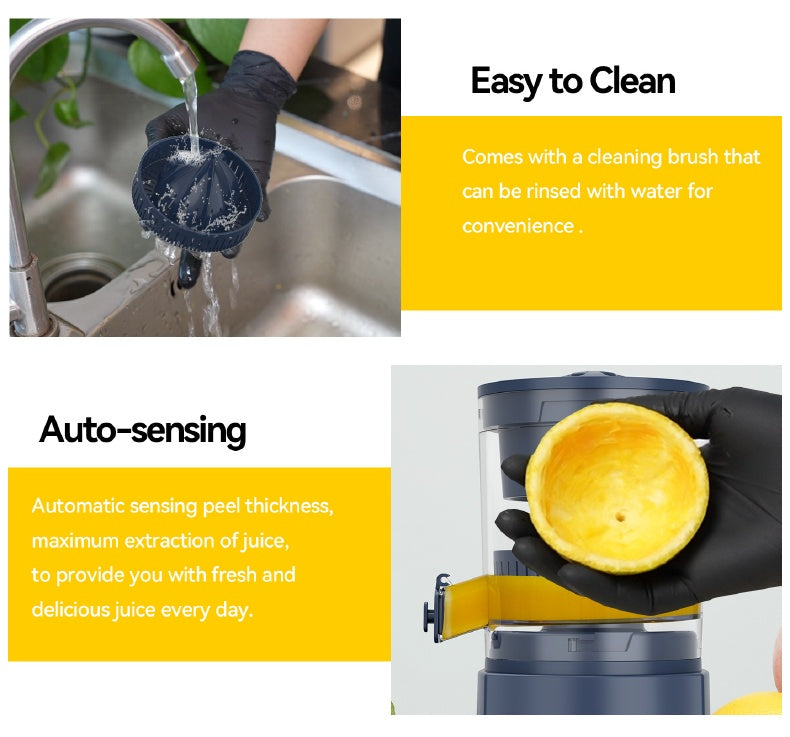 Easy to Clean

Comes with a cleaning brush that can be rinsed with water for convenience .

Auto-sensing

Automatic sensing peel thickness, maximum extraction of juice, to provide you with fresh and delicious juice every day.