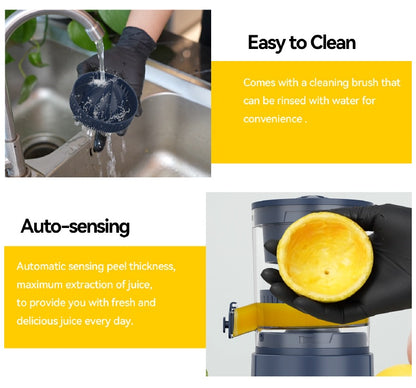 Easy to Clean

Comes with a cleaning brush that can be rinsed with water for convenience .

Auto-sensing

Automatic sensing peel thickness, maximum extraction of juice, to provide you with fresh and delicious juice every day.