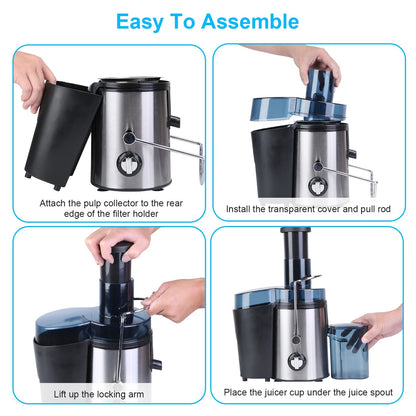 Easy To Assemble

Attach the pulp collector to the rear edge of the filter holder

Install the transparent cover and pull rod

Lift up the locking arm

Place the juicer cup under the juice spout