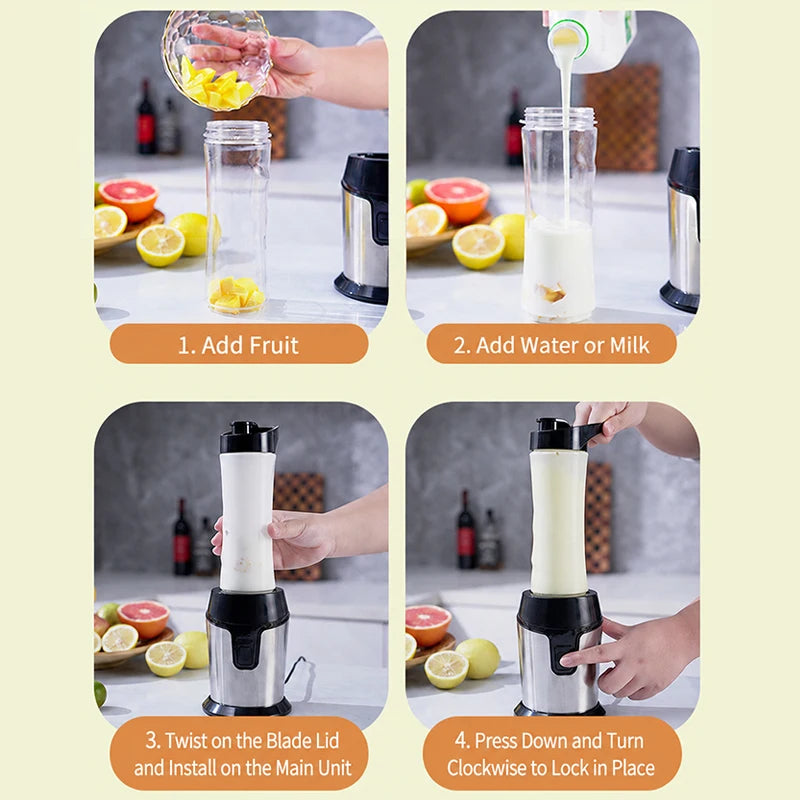 1. Add Fruit

2. Add Water or Milk

3. Twist on the Blade Lid and Install on the Main Unit

4. Press Down and Turn Clockwise to Lock in Place