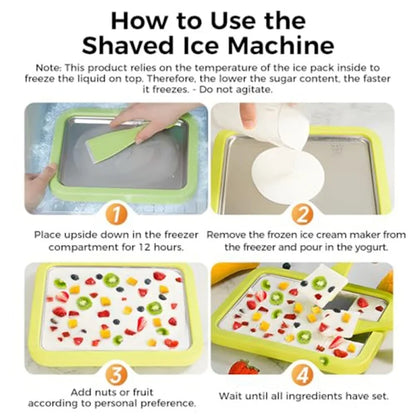 How to Use the Shaved Ice Machine

Note: This product relies on the temperature of the ice pack inside to freeze the liquid on top. Therefore, the lower the sugar content, the faster it freezes. - Do not agitate.

1

Place upside down in the freezer compartment for 12 hours.

2

Remove the frozen ice cream maker from the freezer and pour in the yogurt.

3

Add nuts or fruit according to personal preference.

4

Wait until all ingredients have set.