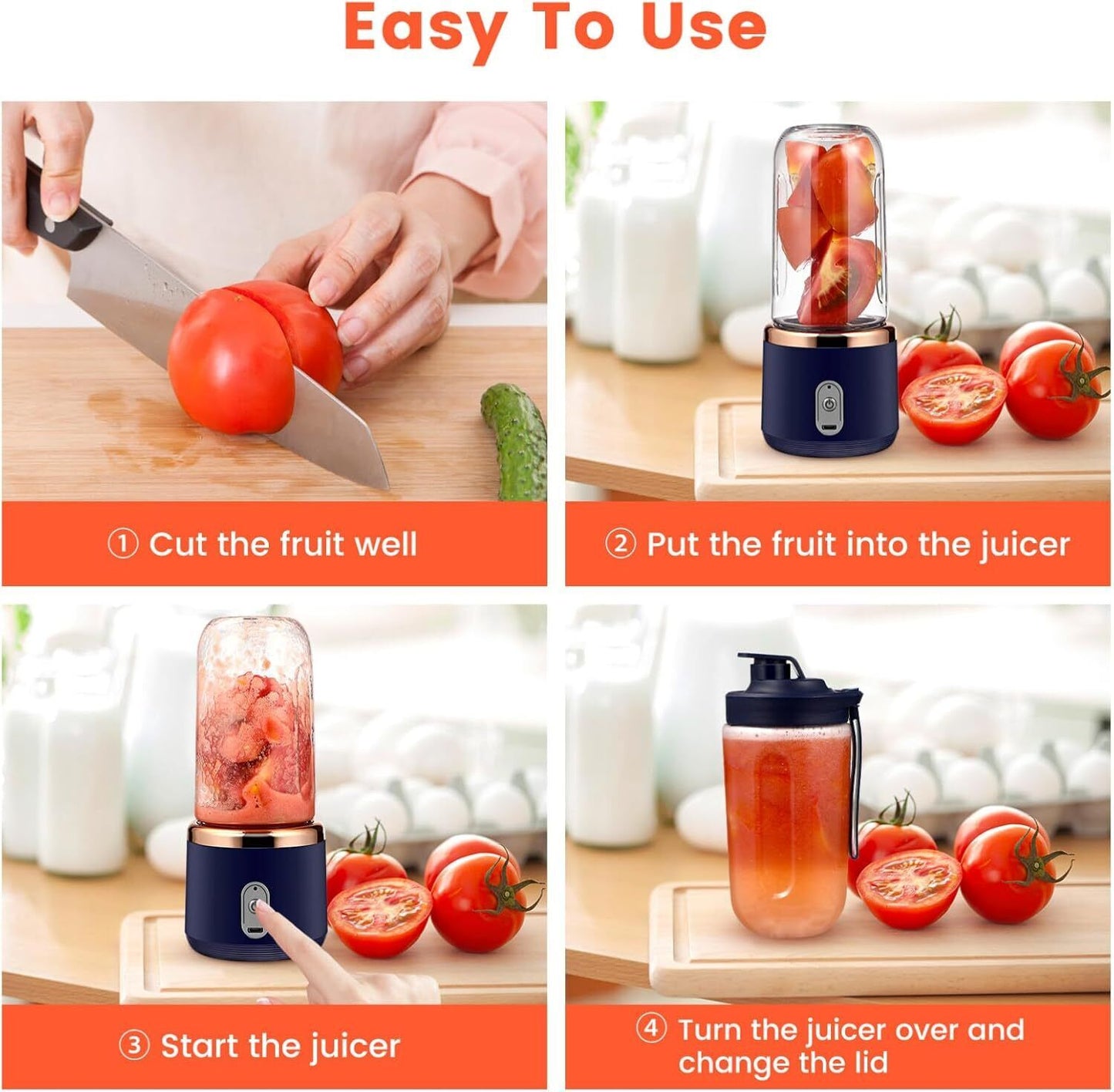 Easy To Use

① Cut the fruit well

② Put the fruit into the juicer

③ Start the juicer

④ Turn the juicer over and change the lid