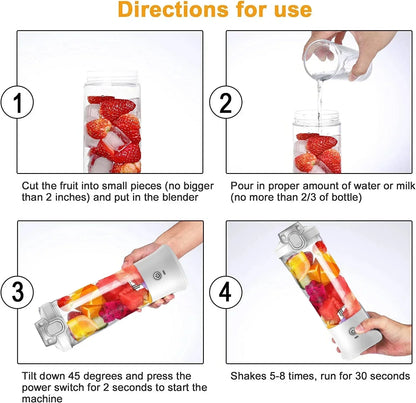 Directions for use

1

Cut the fruit into small pieces (no bigger than 2 inches) and put in the blender

2

Pour in proper amount of water or milk (no more than 2/3 of bottle)

3

Tilt down 45 degrees and press the power switch for 2 seconds to start the machine

4

Shakes 5-8 times, run for 30 seconds